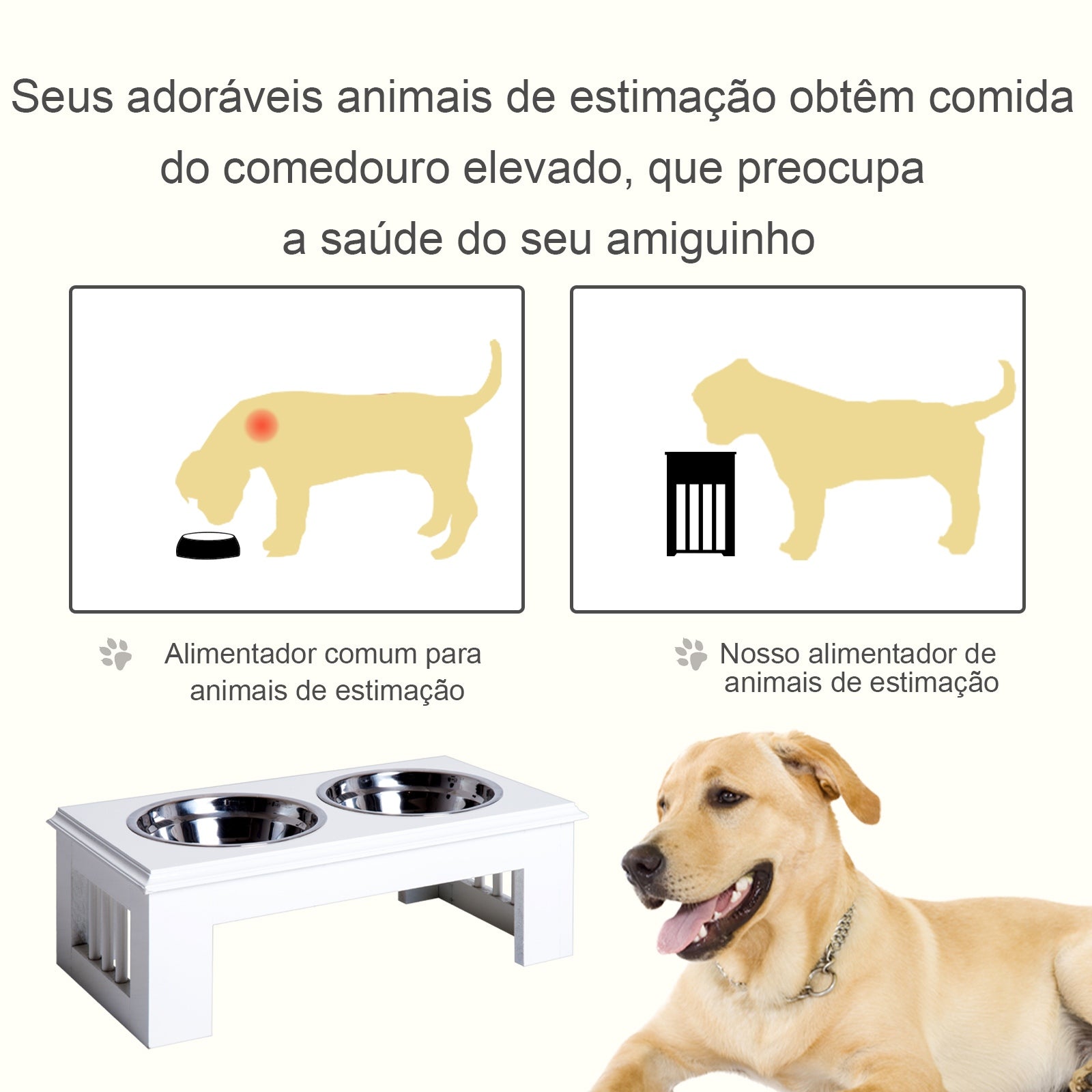 Seus adoráveis animais de estimação obtêm comida do comedouro elevado, que preocupa a saúde do seu amiguinho

Alimentador comum para animais de estimação

Nosso alimentador de animais de estimação