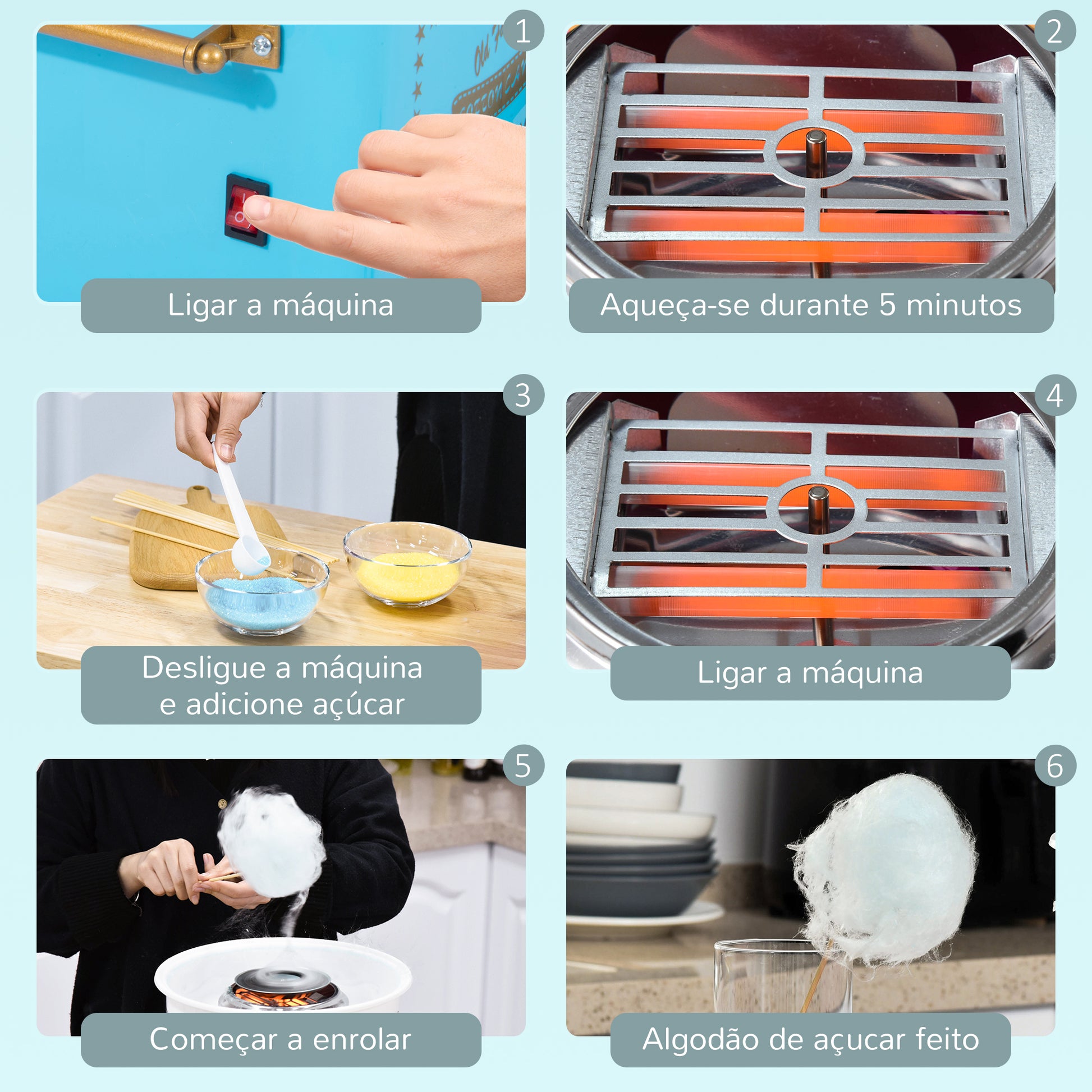 1

Ligar a máquina

2

Aqueça-se durante 5 minutos

3

Desligue a máquina e adicione açúcar

4

Ligar a máquina

5

Começar a enrolar

6

Algodão de açucar feito