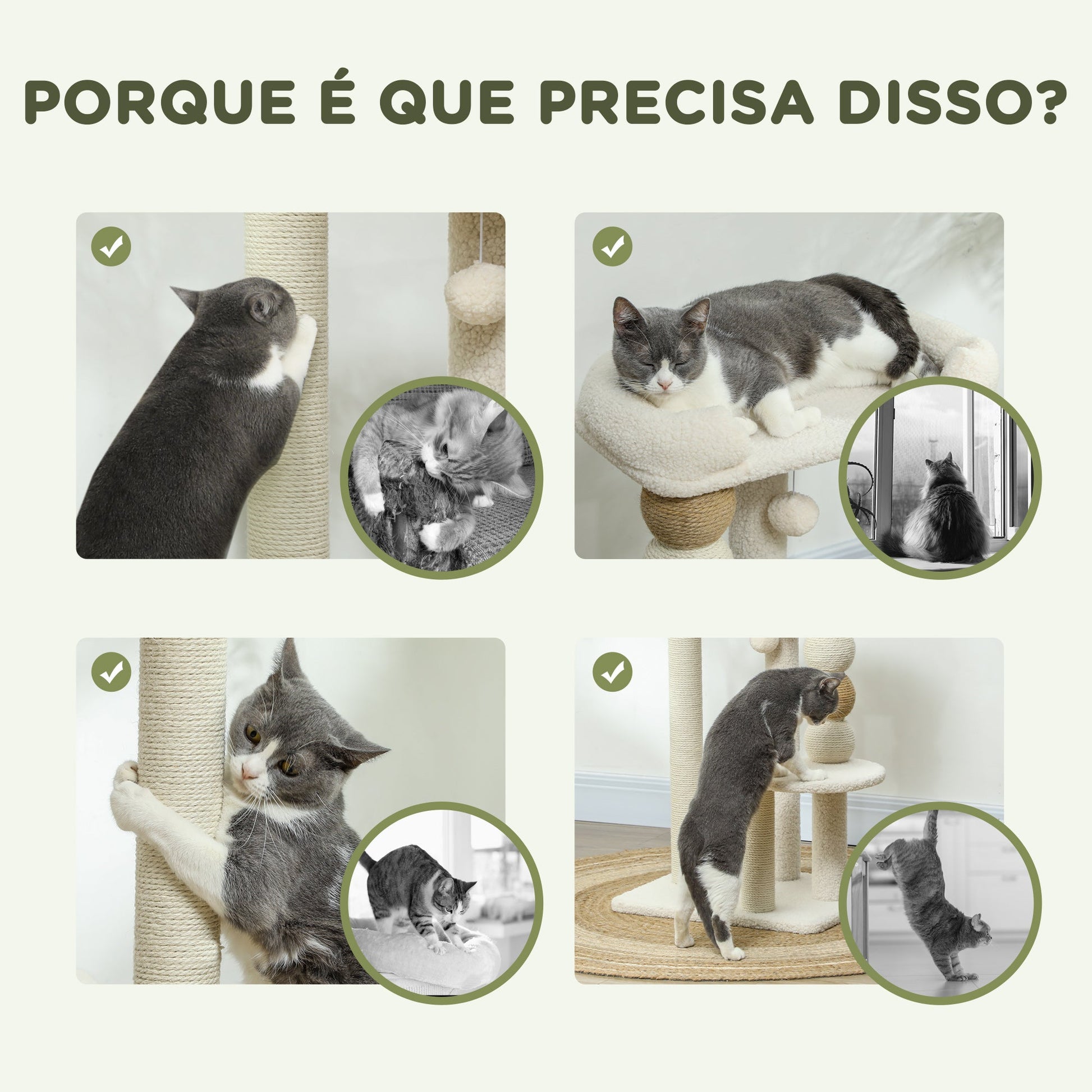 PORQUE É QUE PRECISA DISSO?