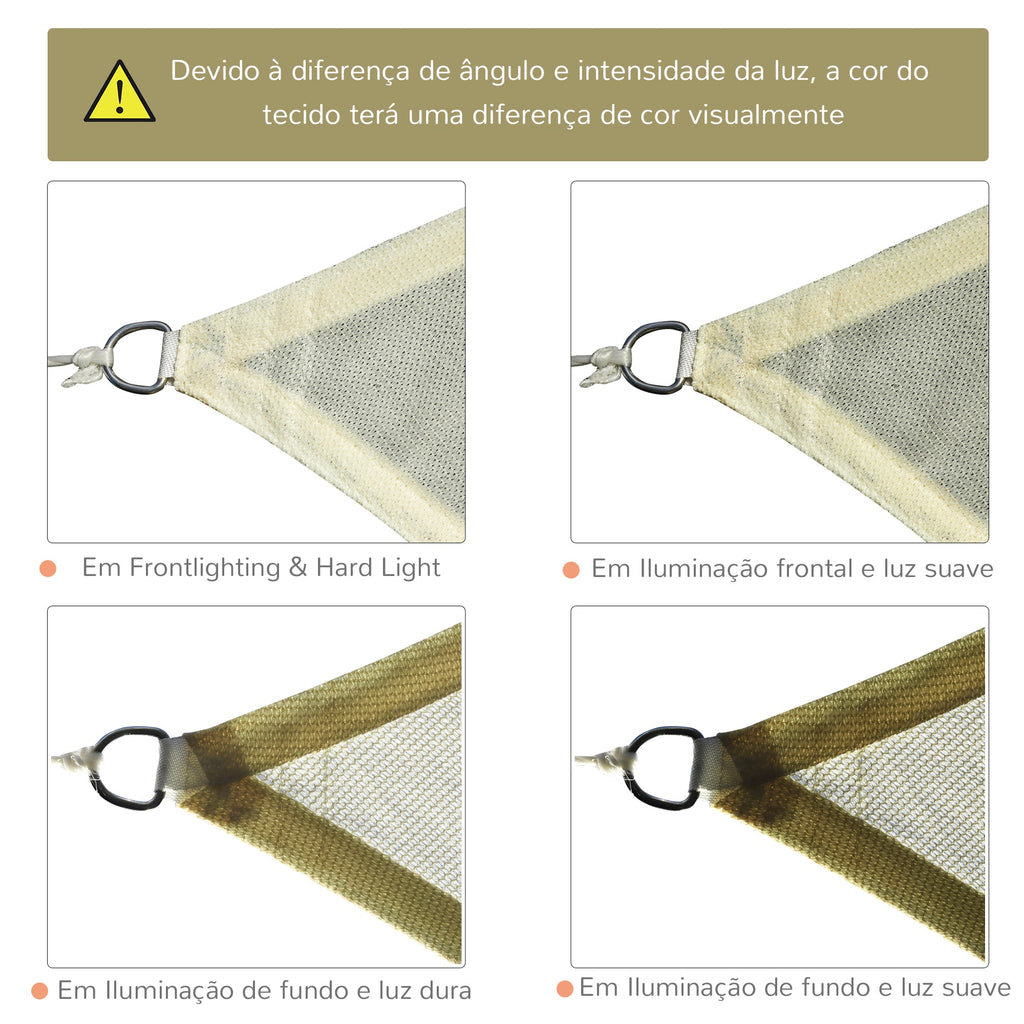 Devido à diferença de ângulo e intensidade da luz, a cor do tecido terá uma diferença de cor visualmente

Em Frontlighting & Hard Light

Em Iluminação frontal e luz suave

Em Iluminação de fundo e luz dura

Em Iluminação de fundo e luz suave